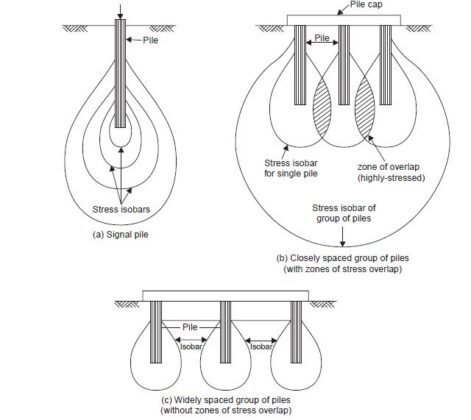 Pile

Stress isobars

(a) Signal pile

Pile cap

Pile

Stress isobar for single pile

zone of overlap (highly-stressed)

Stress isobar of group of piles

(b) Closely spaced group of piles (with zones of stress overlap)

Pile

Isobar

Isobar

(c) Widely spaced group of piles (without zones of stress overlap)