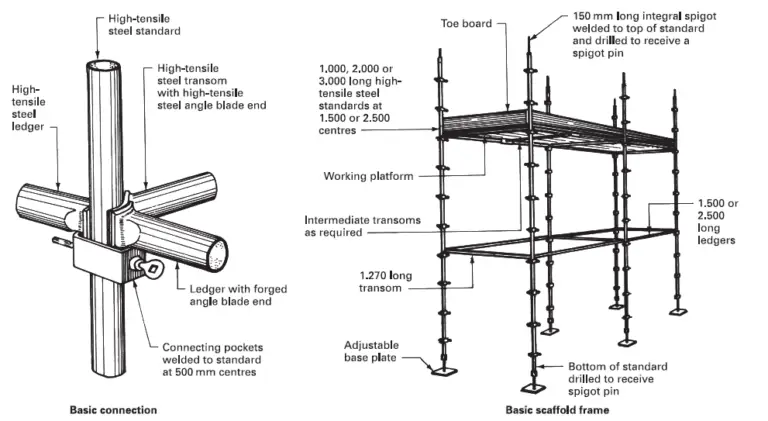 High-tensile steel standard

High-tensile steel transom with high-tensile steel angle blade end

High-tensile steel ledger

Ledger with forged angle blade end

Connecting pockets welded to standard at 500 mm centres

Basic connection

Toe board

150 mm long integral spigot welded to top of standard and drilled to receive a spigot pin

1,000, 2,000 or 3,000 long high-tensile steel standards at 1.500 or 2.500 centres

Working platform

Intermediate transoms as required

1.500 or 2.500 long ledgers

1.270 long transom

Adjustable base plate

Bottom of standard drilled to receive spigot pin

Basic scaffold frame