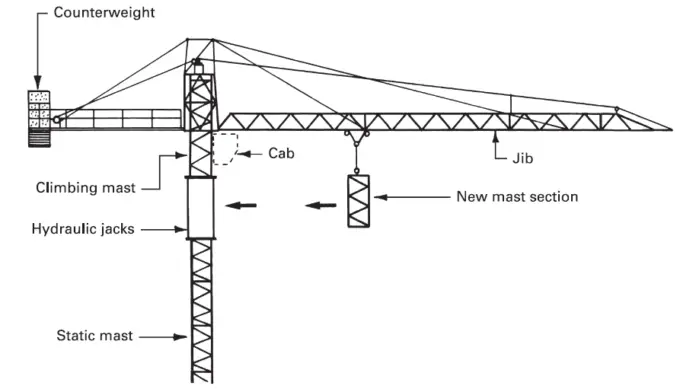 Counterweight

Cab

Jib

Climbing mast

New mast section

Hydraulic jacks

Static mast